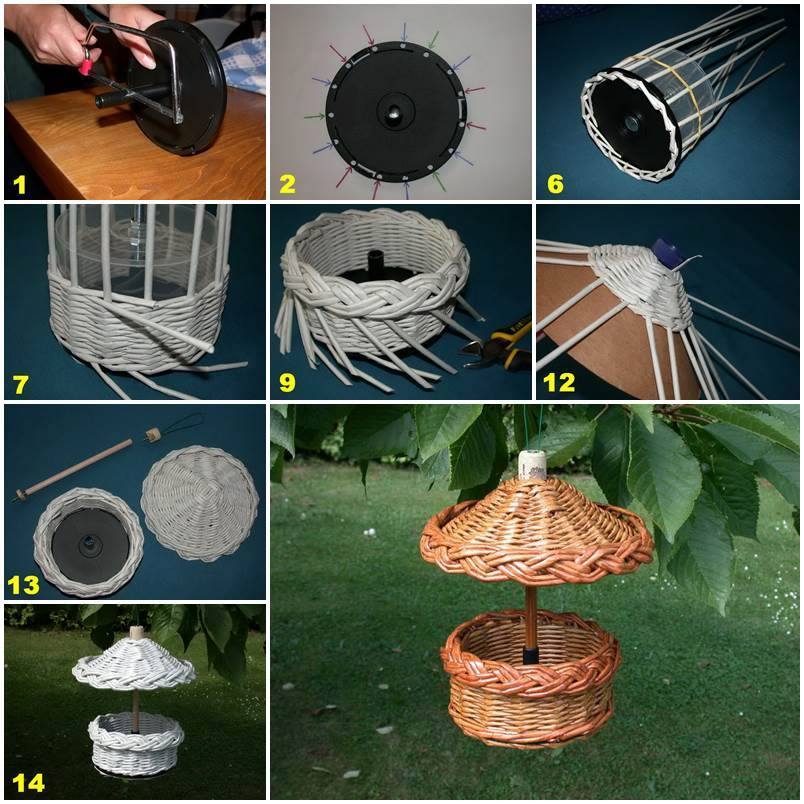 1

2

6

7

9

12

13

14